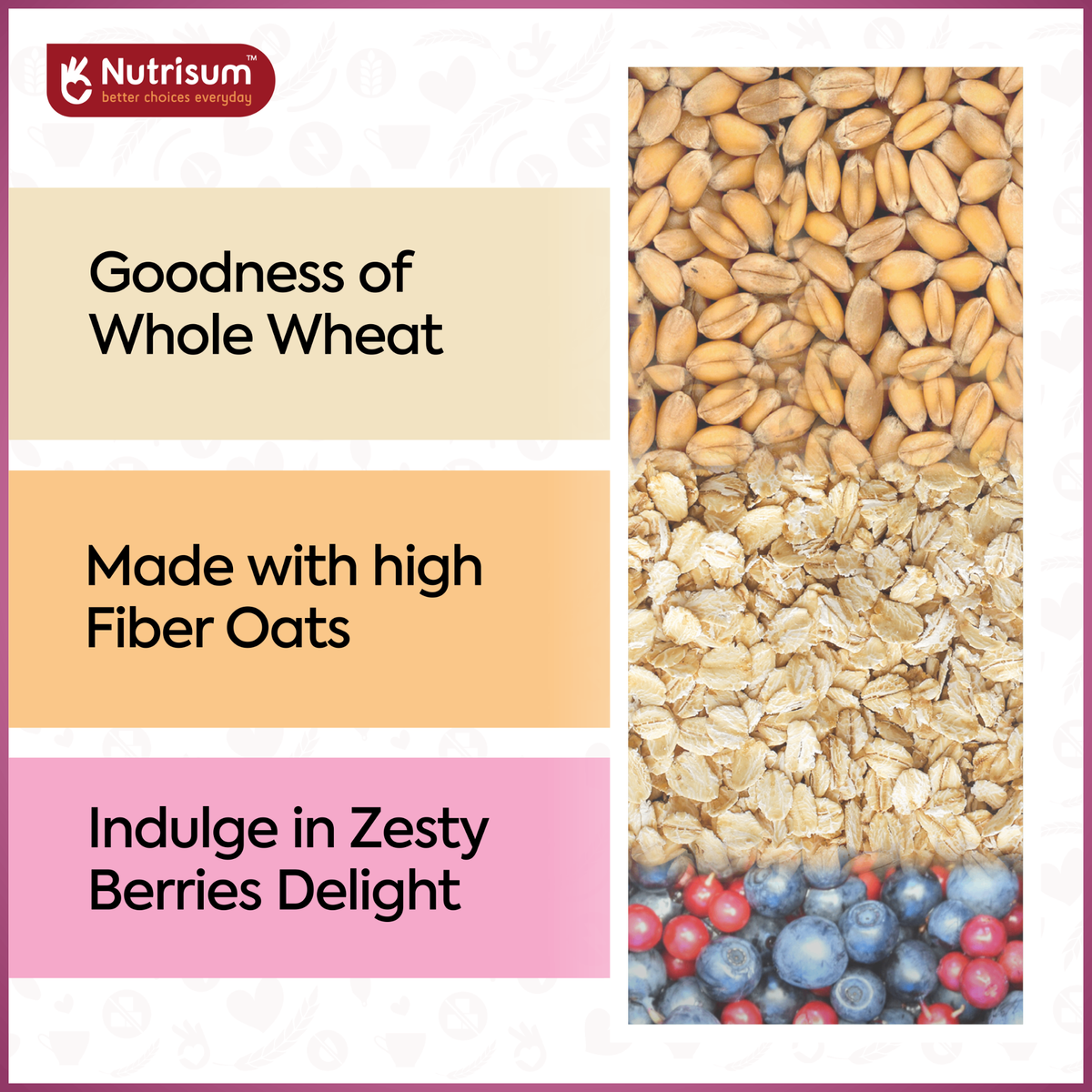 Nutrisum™
better choices everyday

Goodness of Whole Wheat

Made with high Fiber Oats

Indulge in Zesty Berries Delight