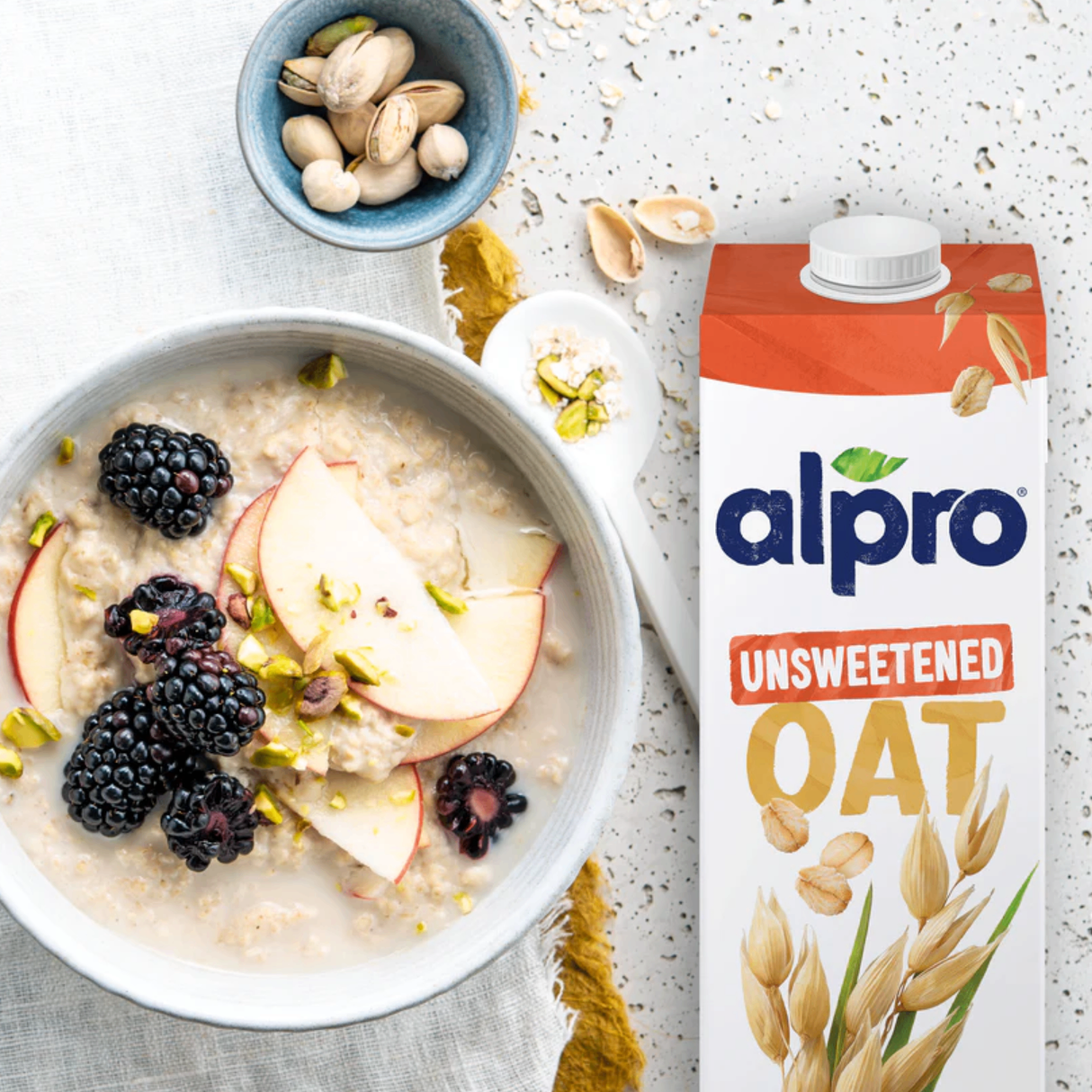 alpro®

UNSWEETENED
OAT